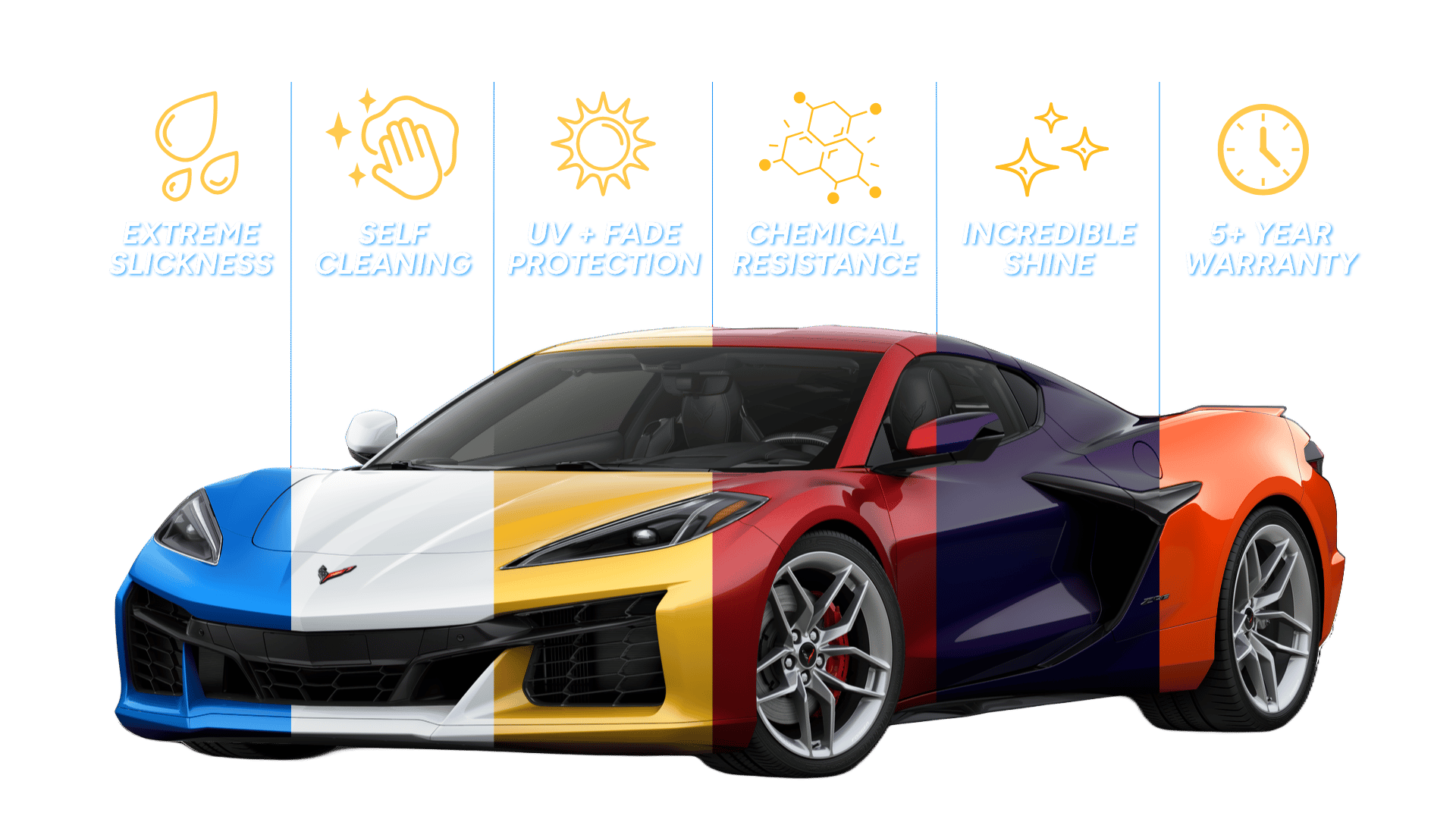 EXTREME SLICKNESS

SELF CLEANING

UV + FADE PROTECTION

CHEMICAL RESISTANCE

INCREDIBLE SHINE

5+ YEAR WARRANTY