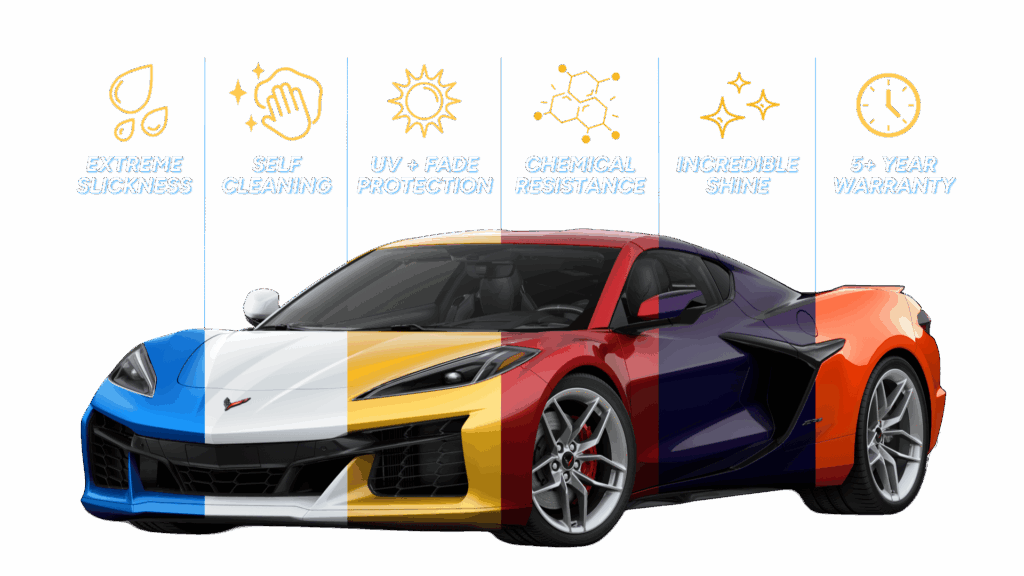 EXTREME SLICKNESS

SELF CLEANING

UV + FADE PROTECTION

CHEMICAL RESISTANCE

INCREDIBLE SHINE

5+ YEAR WARRANTY